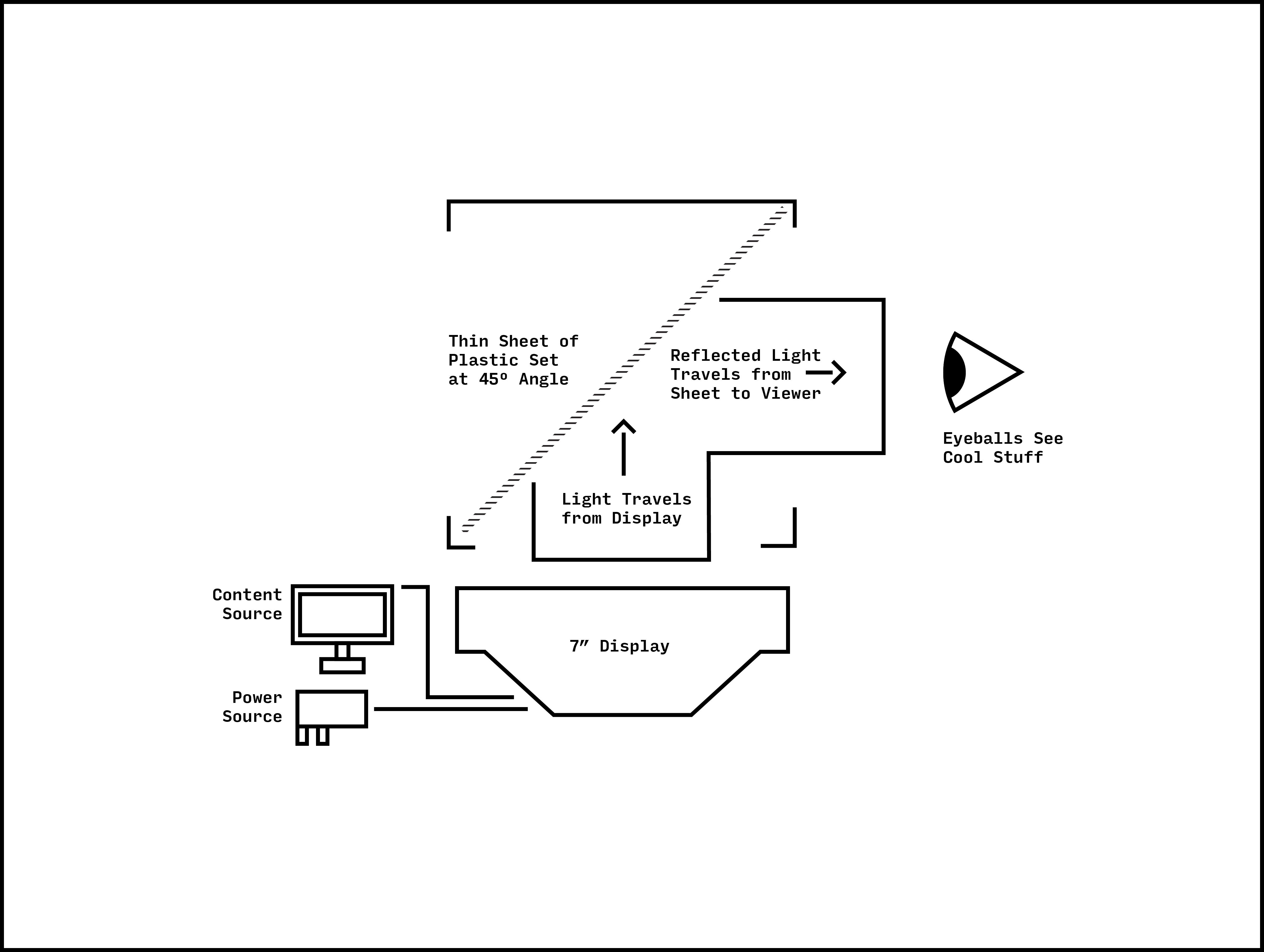 Thin Sheet of Plastic Set at 45º Angle

Reflected Light Travels from Sheet to Viewer

Eyeballs See Cool Stuff

Light Travels from Display

Content Source

7″ Display

Power Source