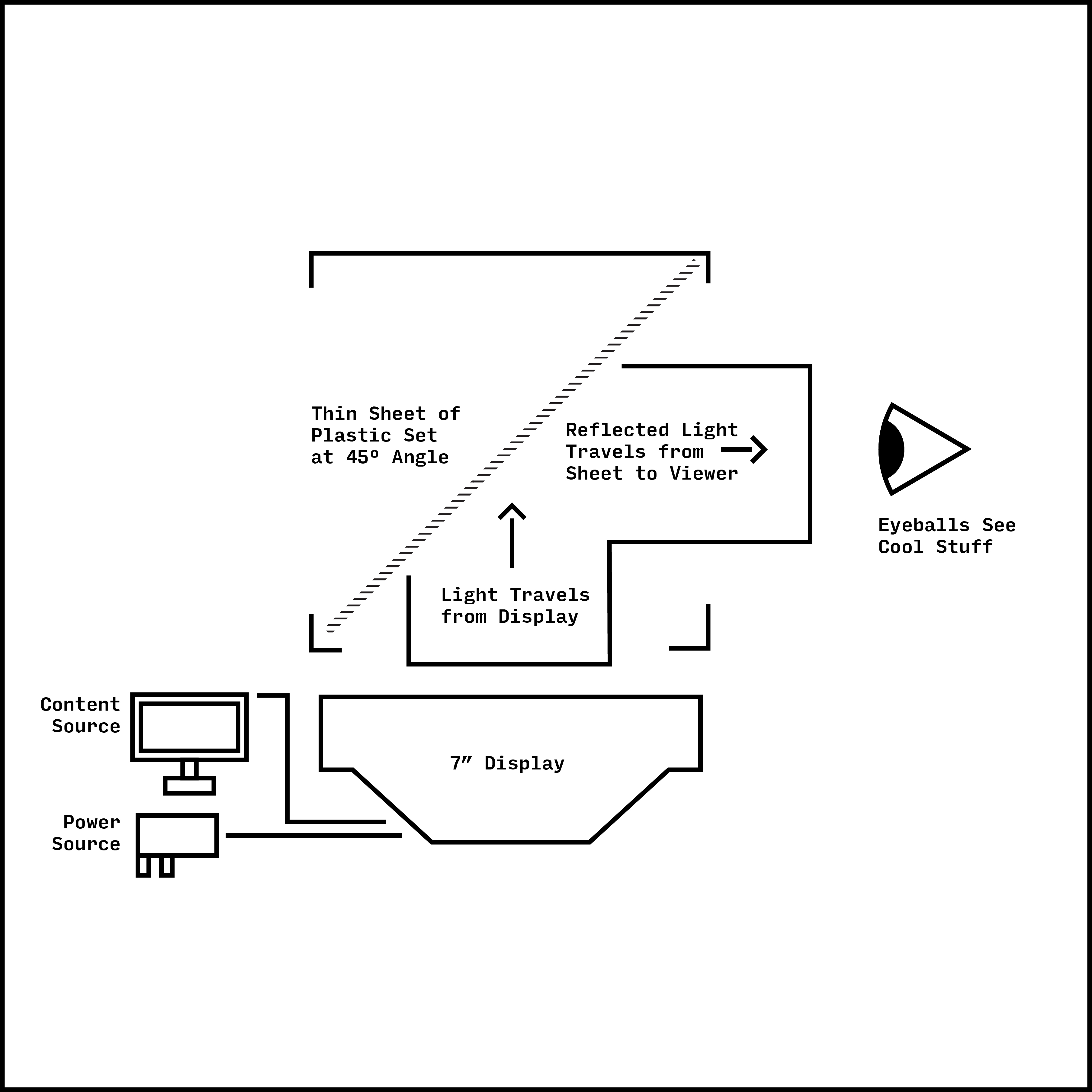 Thin Sheet of Plastic Set at 45º Angle

Reflected Light Travels from Sheet to Viewer

Eyeballs See Cool Stuff

Light Travels from Display

Content Source

7″ Display

Power Source